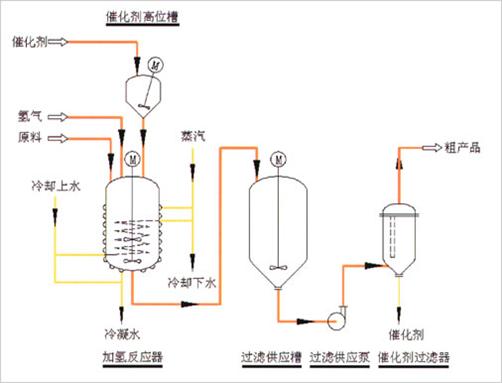 催化剂高位槽

催化剂

M

氢气

原料

蒸汽

M

M

粗产品

冷却上水

冷却下水

冷凝水

催化剂

加氢反应器

过滤供应槽

过滤供应泵

催化剂过滤器